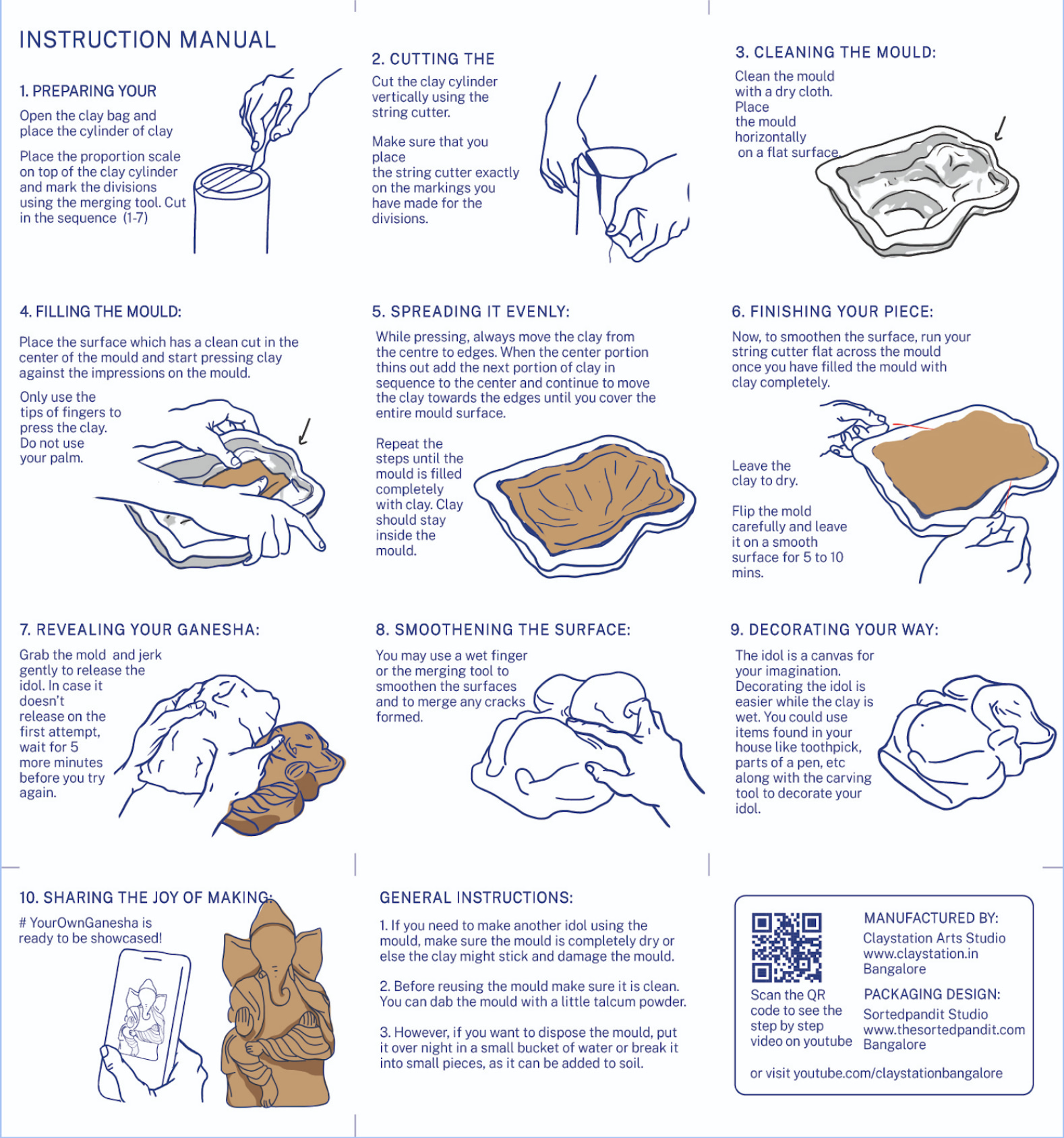 INSTRUCTION MANUAL

1. PREPARING YOUR

Open the clay bag and place the cylinder of clay

Place the proportion scale on top of the clay cylinder and mark the divisions using the merging tool. Cut in the sequence (1-7)

2. CUTTING THE

Cut the clay cylinder vertically using the string cutter.

Make sure that you place the string cutter exactly on the markings you have made for the divisions.

3. CLEANING THE MOULD:

Clean the mould with a dry cloth. Place the mould horizontally on a flat surface.

4. FILLING THE MOULD:

Place the surface which has a clean cut in the center of the mould and start pressing clay against the impressions on the mould.

Only use the tips of fingers to press the clay. Do not use your palm.

5. SPREADING IT EVENLY:

While pressing, always move the clay from the centre to edges. When the center portion thins out add the next portion of clay in sequence to the center and continue to move the clay towards the edges until you cover the entire mould surface.

Repeat the steps until the mould is filled completely with clay. Clay should stay inside the mould.

6. FINISHING YOUR PIECE:

Now, to smoothen the surface, run your string cutter flat across the mould once you have filled the mould with clay completely.

Leave the clay to dry.

Flip the mold carefully and leave it on a smooth surface for 5 to 10 mins.

7. REVEALING YOUR GANESHA:

Grab the mold and jerk gently to release the idol. In case it doesn't release on the first attempt, wait for 5 more minutes before you try again.

8. SMOOTHENING THE SURFACE:

You may use a wet finger or the merging tool to smoothen the surfaces and to merge any cracks formed.

9. DECORATING YOUR WAY:

The idol is a canvas for your imagination. Decorating the idol is easier while the clay is wet. You could use items found in your house like toothpick, parts of a pen, etc along with the carving tool to decorate your idol.

10. SHARING THE JOY OF MAKING:

# YourOwnGanesha is ready to be showcased!

GENERAL INSTRUCTIONS:

1. If you need to make another idol using the mould, make sure the mould is completely dry or else the clay might stick and damage the mould.

2. Before reusing the mould make sure it is clean. You can dab the mould with a little talcum powder.

3. However, if you want to dispose the mould, put it over night in a small bucket of water or break it into small pieces, as it can be added to soil.

Scan the QR code to see the step by step video on youtube

MANUFACTURED BY:
Claystation Arts Studio
www.claystation.in
Bangalore

PACKAGING DESIGN:
Sortedpandit Studio
www.thesortedpandit.com
Bangalore

or visit youtube.com/claystationbangalore